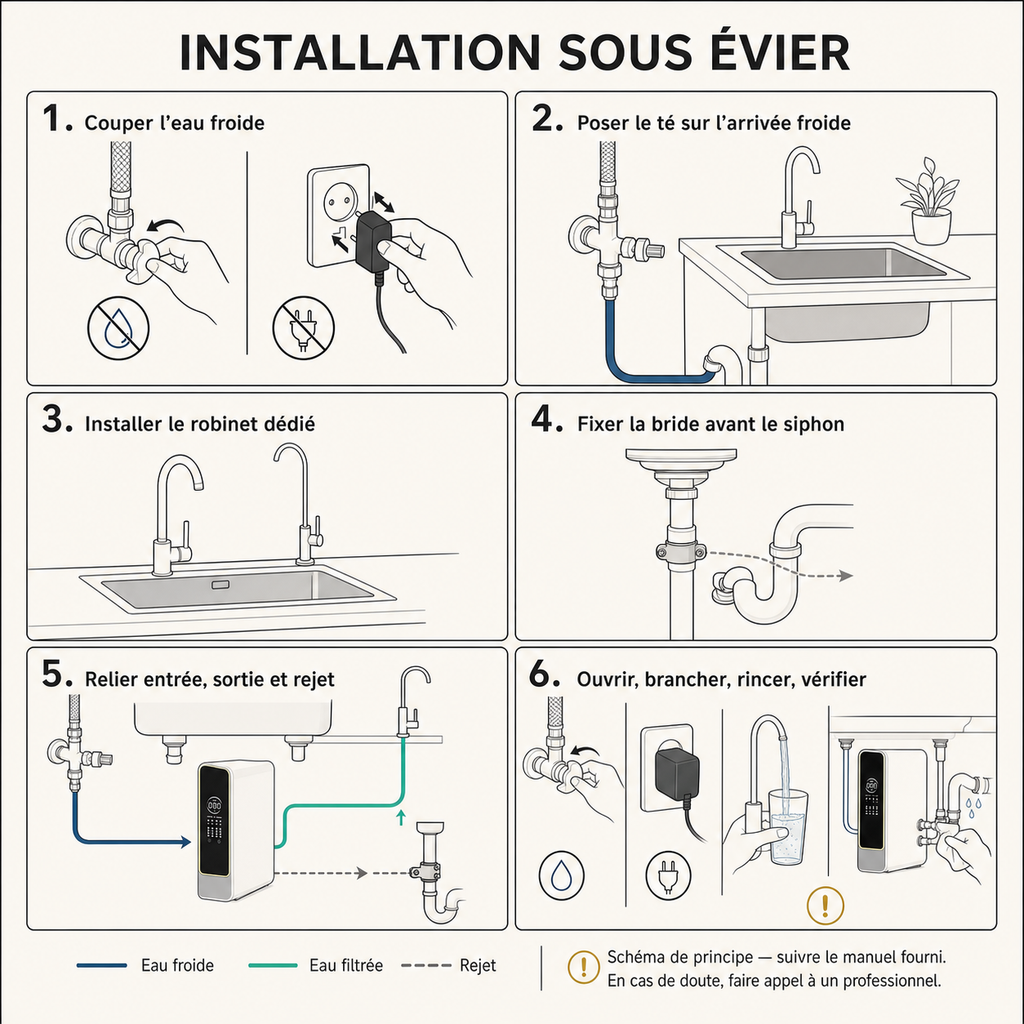 INSTALLATION SOUS ÉVIER

1. Couper l'eau froide

2. Poser le té sur l'arrivée froide

3. Installer le robinet dédié

4. Fixer la bride avant le siphon

5. Relier entrée, sortie et rejet

6. Ouvrir, brancher, rincer, vérifier

Eau froide
Eau filtrée
Rejet

Schéma de principe — suivre le manuel fourni.
En cas de doute, faire appel à un professionnel.