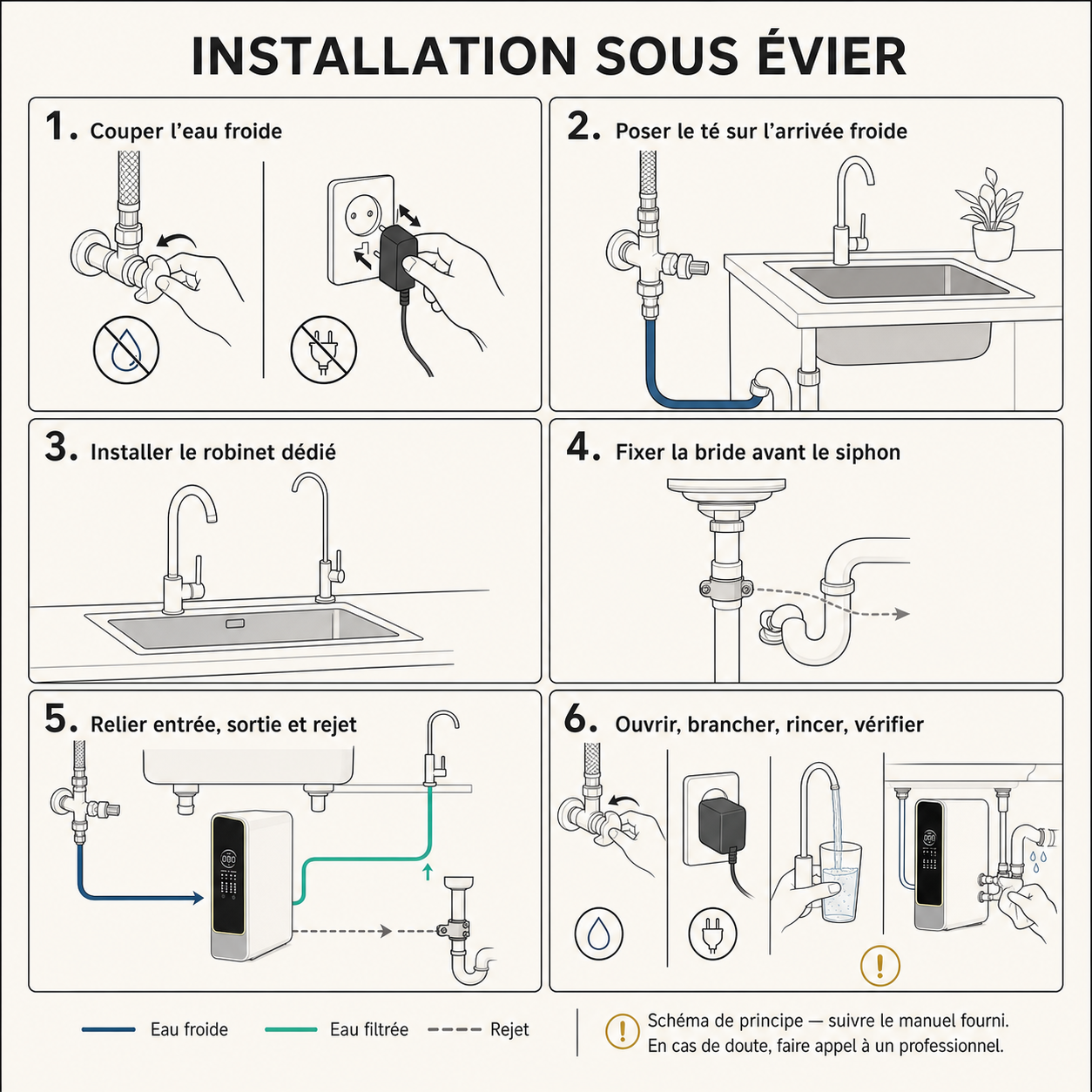 INSTALLATION SOUS ÉVIER

1. Couper l'eau froide

2. Poser le té sur l'arrivée froide

3. Installer le robinet dédié

4. Fixer la bride avant le siphon

5. Relier entrée, sortie et rejet

6. Ouvrir, brancher, rincer, vérifier

Eau froide
Eau filtrée
Rejet

Schéma de principe — suivre le manuel fourni.
En cas de doute, faire appel à un professionnel.